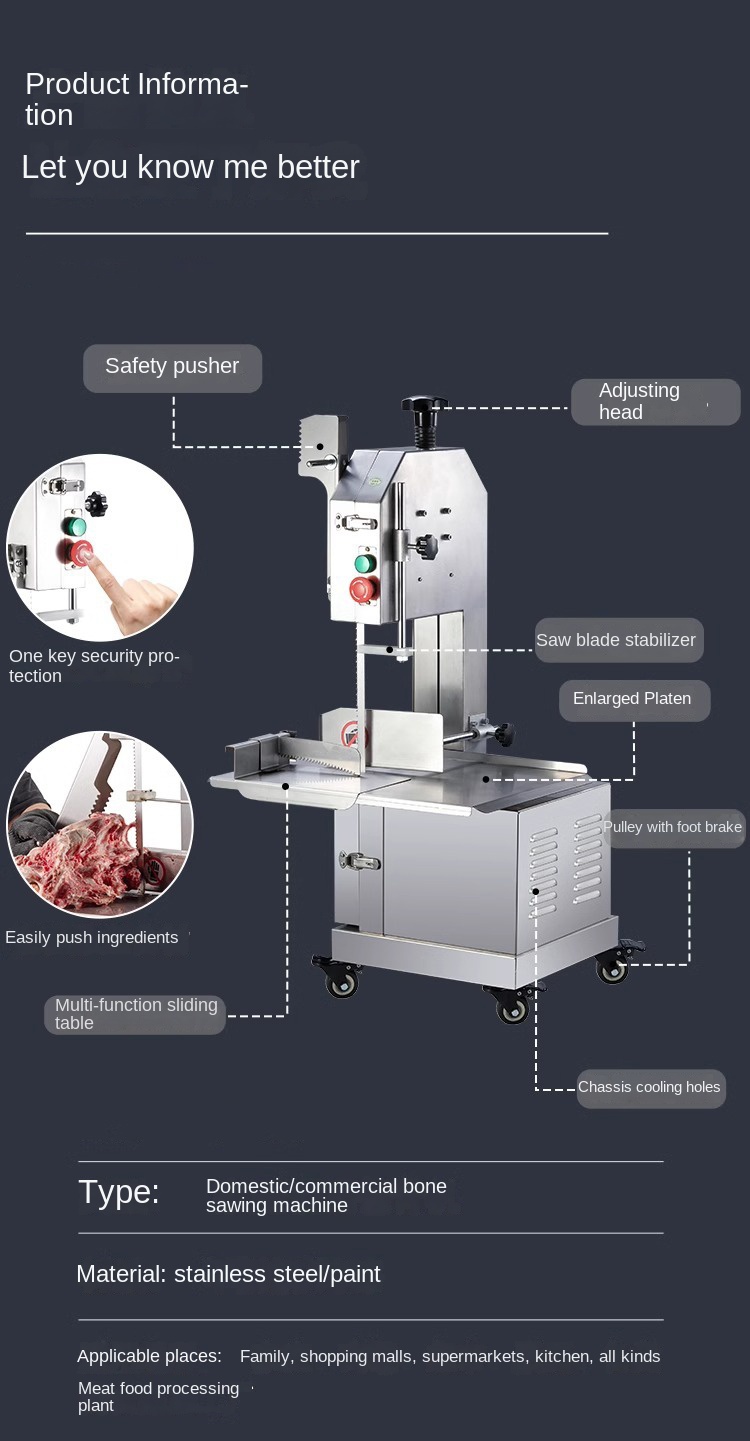 Product Information

Let you know me better

Safety pusher

Adjusting head

One key security protection

Saw blade stabilizer

Enlarged Platen

Pulley with foot brake

Easily push ingredients

Multi-function sliding table

Chassis cooling holes

Type: Domestic/commercial bone sawing machine

Material: stainless steel/paint

Applicable places: Family, shopping malls, supermarkets, kitchen, all kinds Meat food processing plant